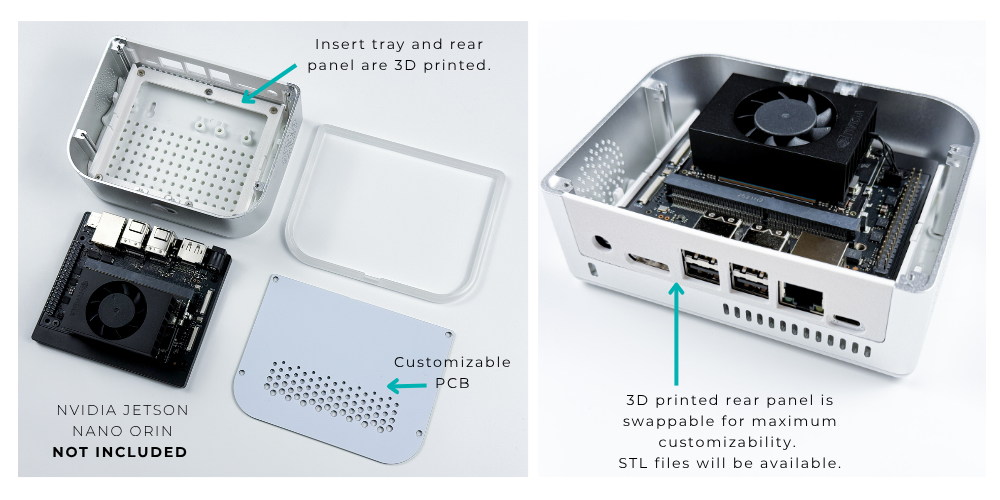 Insert tray and rear panel are 3D printed.

Customizable PCB

NVIDIA JETSON NANO ORIN
NOT INCLUDED

3D printed rear panel is swappable for maximum customizability.
STL files will be available.